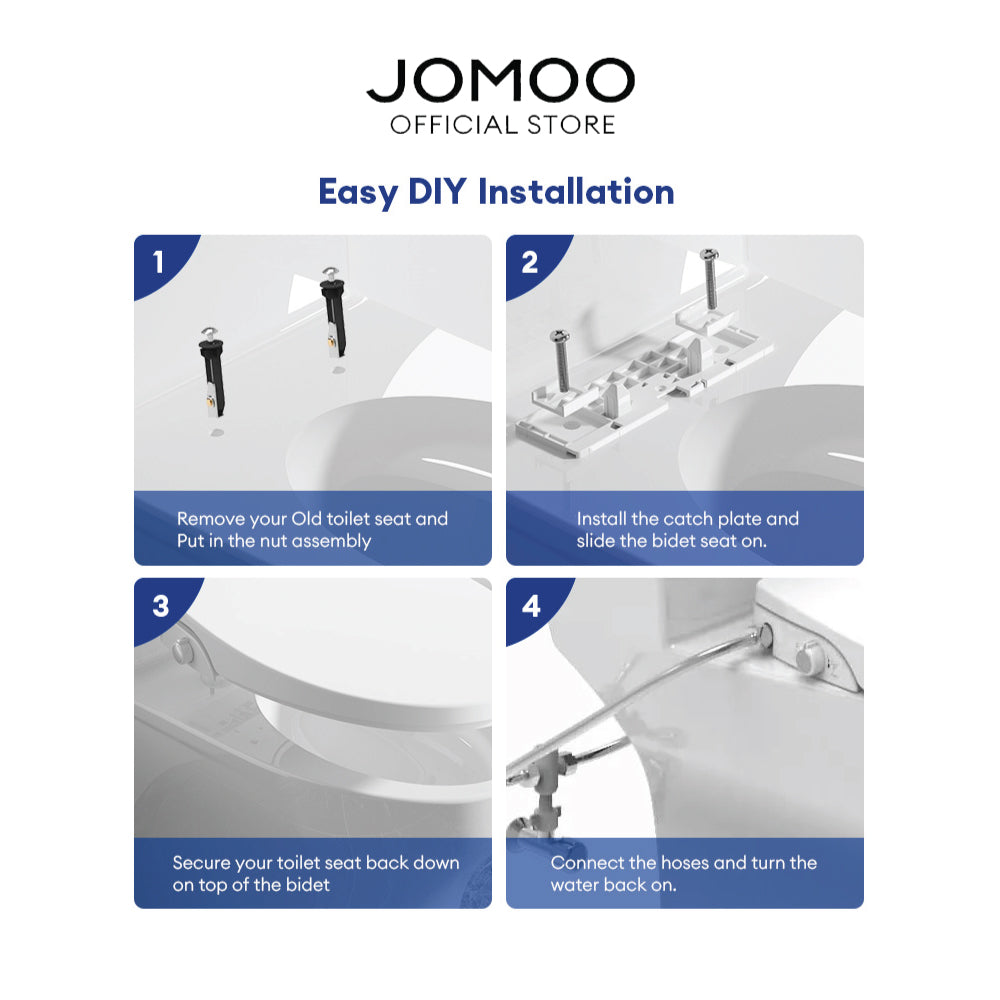 JOMOO
OFFICIAL STORE

Easy DIY Installation

1

Remove your Old toilet seat and Put in the nut assembly

2

Install the catch plate and slide the bidet seat on.

3

Secure your toilet seat back down on top of the bidet

4

Connect the hoses and turn the water back on.