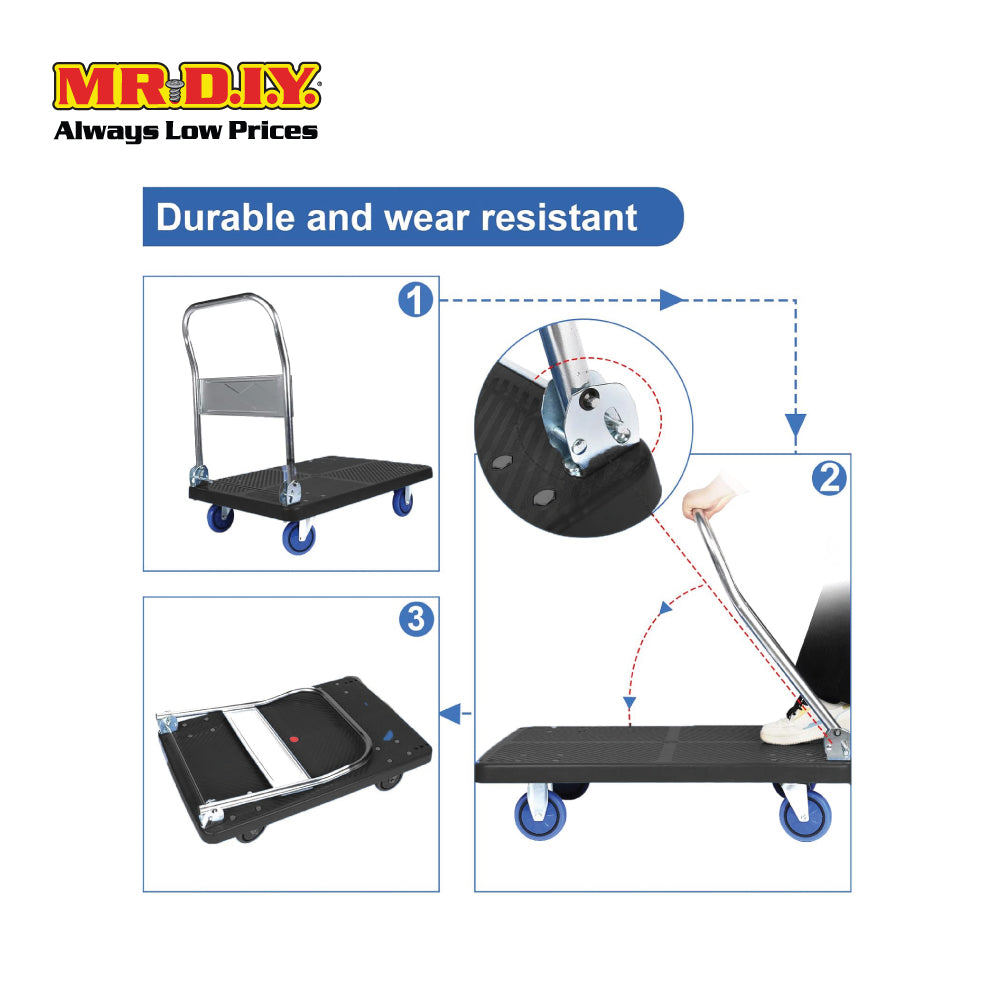 MR.D.I.Y.
Always Low Prices

Durable and wear resistant

1

2

3