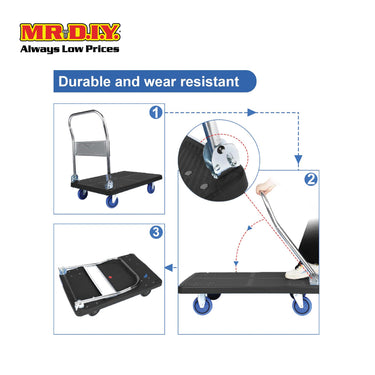 MR.D.I.Y.
Always Low Prices

Durable and wear resistant

1

2

3