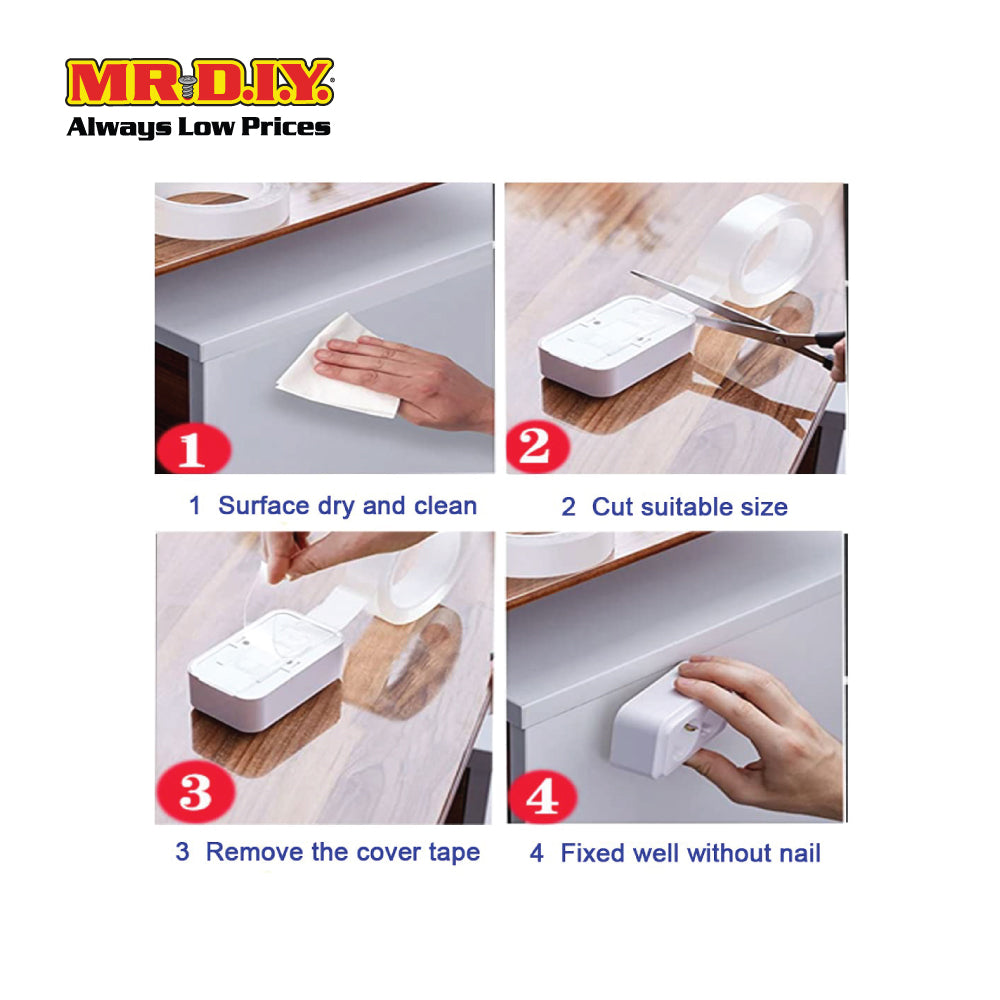 MR.D.I.Y.
Always Low Prices

1

1 Surface dry and clean

2

2 Cut suitable size

3

3 Remove the cover tape

4

4 Fixed well without nail