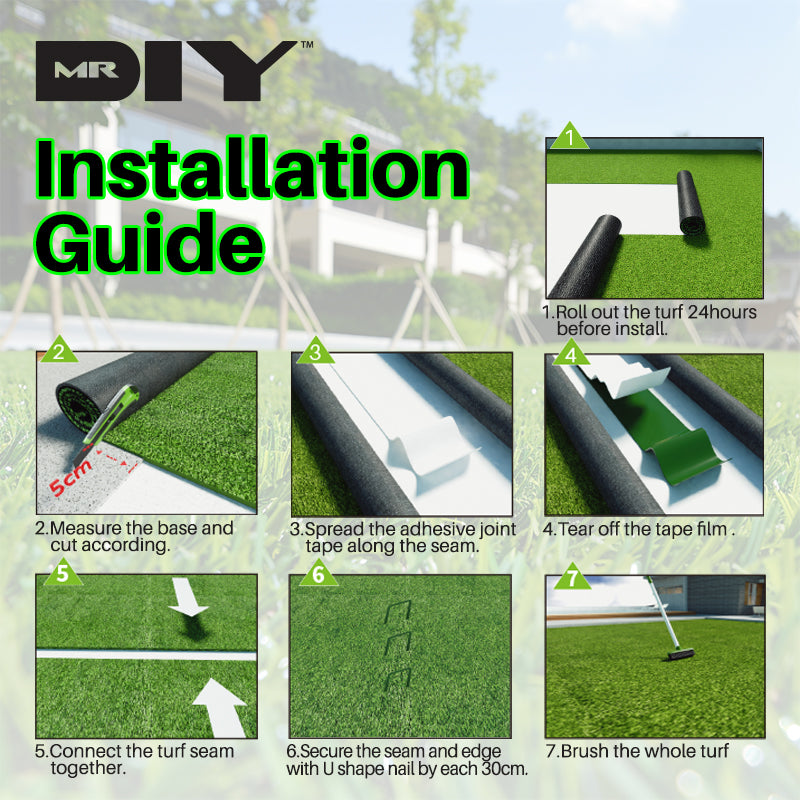 MR DIY™

Installation Guide

1

1.Roll out the turf 24hours before install.

2

5cm

2.Measure the base and cut according.

3

3.Spread the adhesive joint tape along the seam.

4

4.Tear off the tape film .

5

5.Connect the turf seam together.

6

6.Secure the seam and edge with U shape nail by each 30cm.

7

7.Brush the whole turf