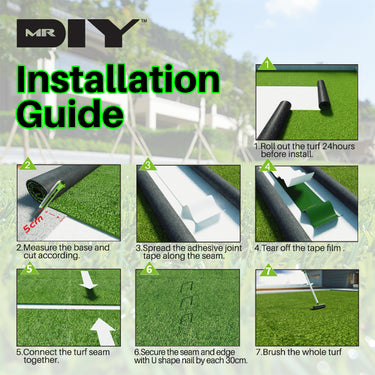 MR DIY™

Installation Guide

1

1.Roll out the turf 24hours before install.

2

5cm

2.Measure the base and cut according.

3

3.Spread the adhesive joint tape along the seam.

4

4.Tear off the tape film .

5

5.Connect the turf seam together.

6

6.Secure the seam and edge with U shape nail by each 30cm.

7

7.Brush the whole turf