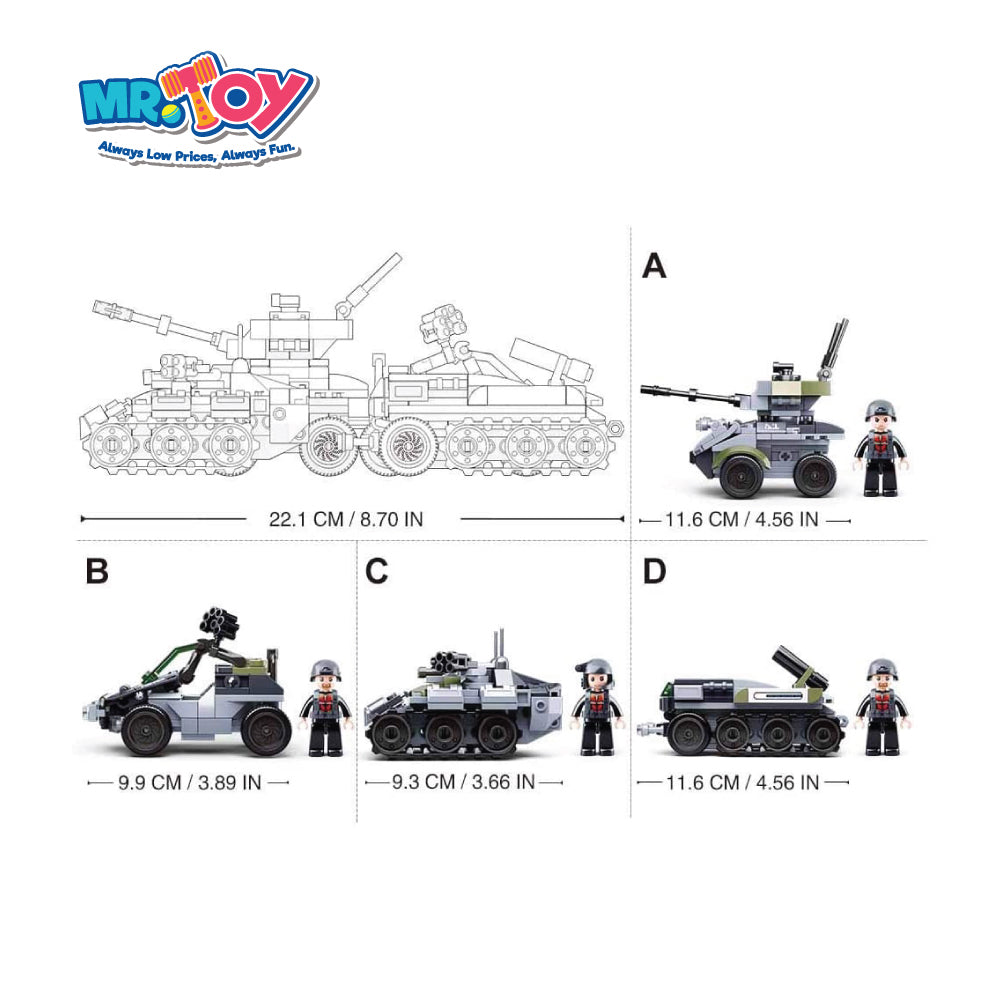 MR.TOY
Always Low Prices, Always Fun.

22.1 CM / 8.70 IN

A

11.6 CM / 4.56 IN

B

9.9 CM / 3.89 IN

C

9.3 CM / 3.66 IN

D

11.6 CM / 4.56 IN