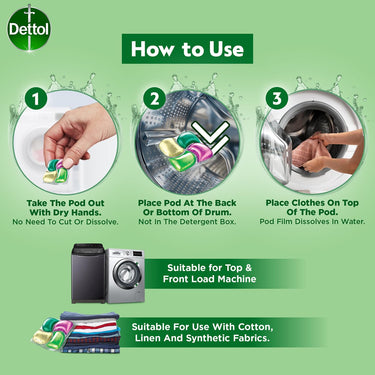 Dettol

How to Use

1

Take The Pod Out With Dry Hands.
No Need To Cut Or Dissolve.

2

Place Pod At The Back Or Bottom Of Drum.
Not In The Detergent Box.

3

Place Clothes On Top Of The Pod.
Pod Film Dissolves In Water.

Suitable for Top & Front Load Machine

Suitable For Use With Cotton, Linen And Synthetic Fabrics.