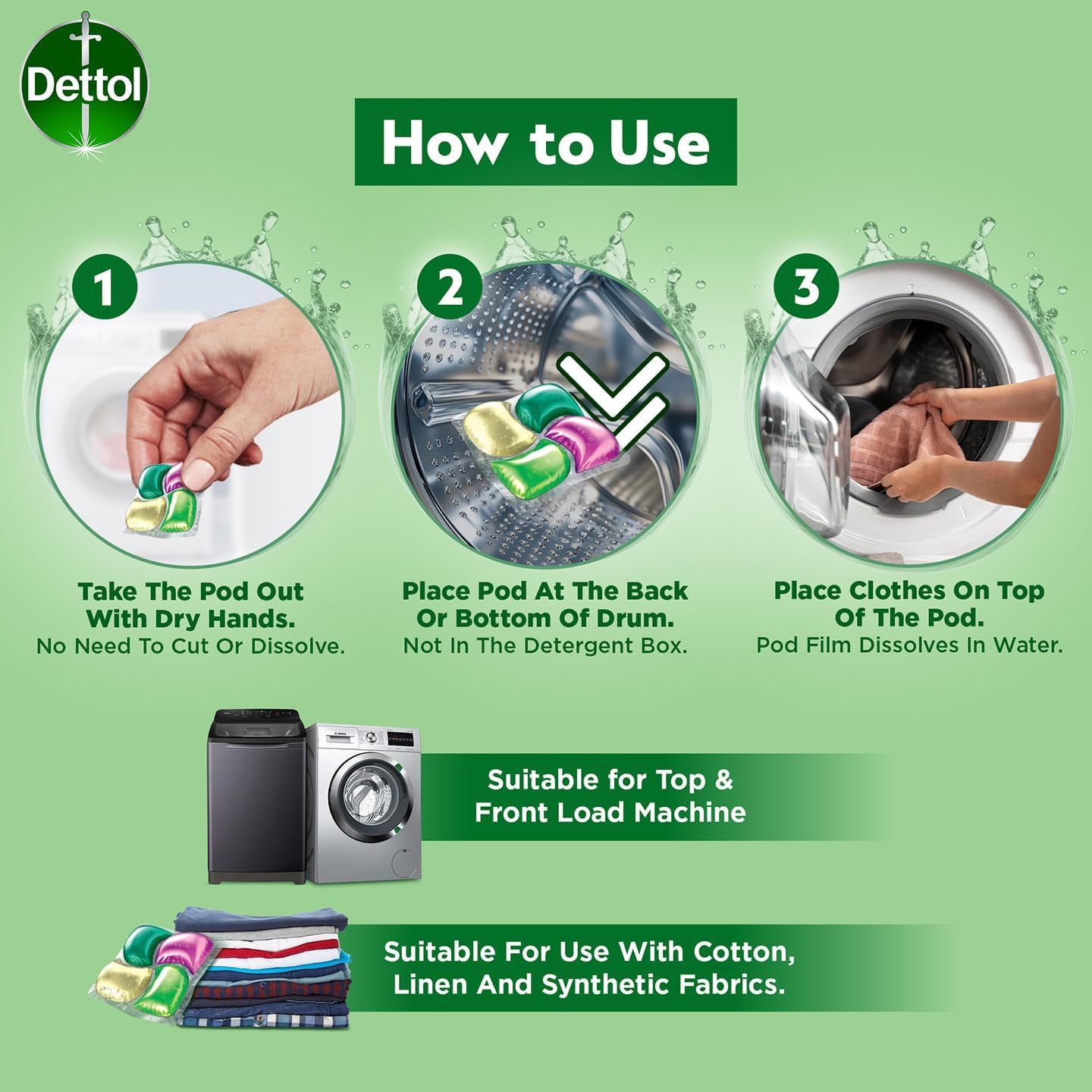 Dettol

How to Use

1

Take The Pod Out With Dry Hands.
No Need To Cut Or Dissolve.

2

Place Pod At The Back Or Bottom Of Drum.
Not In The Detergent Box.

3

Place Clothes On Top Of The Pod.
Pod Film Dissolves In Water.

BOSCH

Suitable for Top & Front Load Machine

Suitable For Use With Cotton, Linen And Synthetic Fabrics.