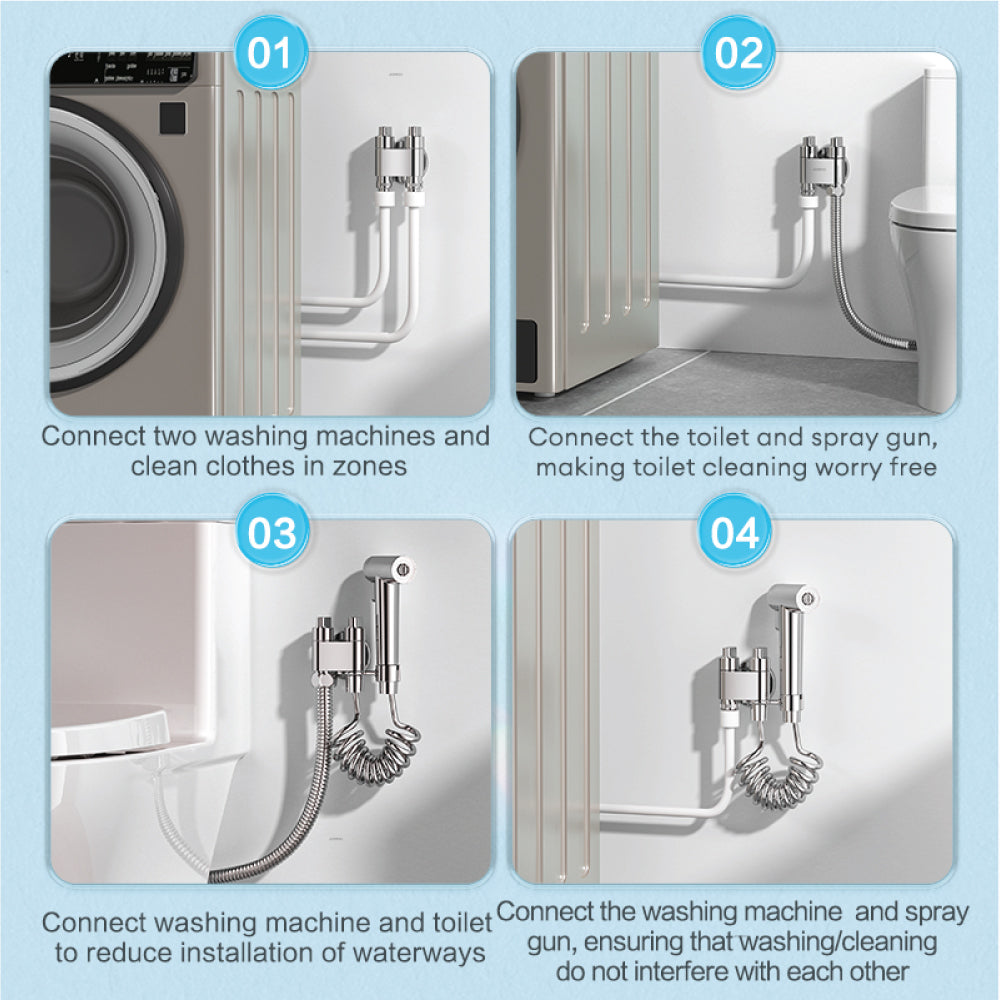 01

Connect two washing machines and clean clothes in zones

02

Connect the toilet and spray gun, making toilet cleaning worry free

03

Connect washing machine and toilet to reduce installation of waterways

04

Connect the washing machine and spray gun, ensuring that washing/cleaning do not interfere with each other