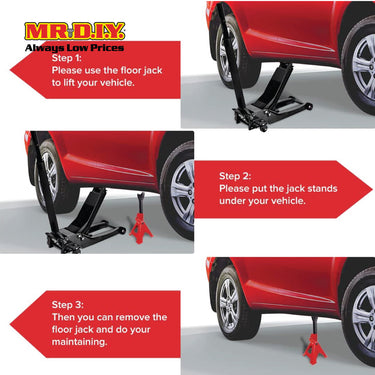 MR.D.I.Y.
Always Low Prices

Step 1:
Please use the floor jack to lift your vehicle.

Step 2:
Please put the jack stands under your vehicle.

Step 3:
Then you can remove the floor jack and do your maintaining.